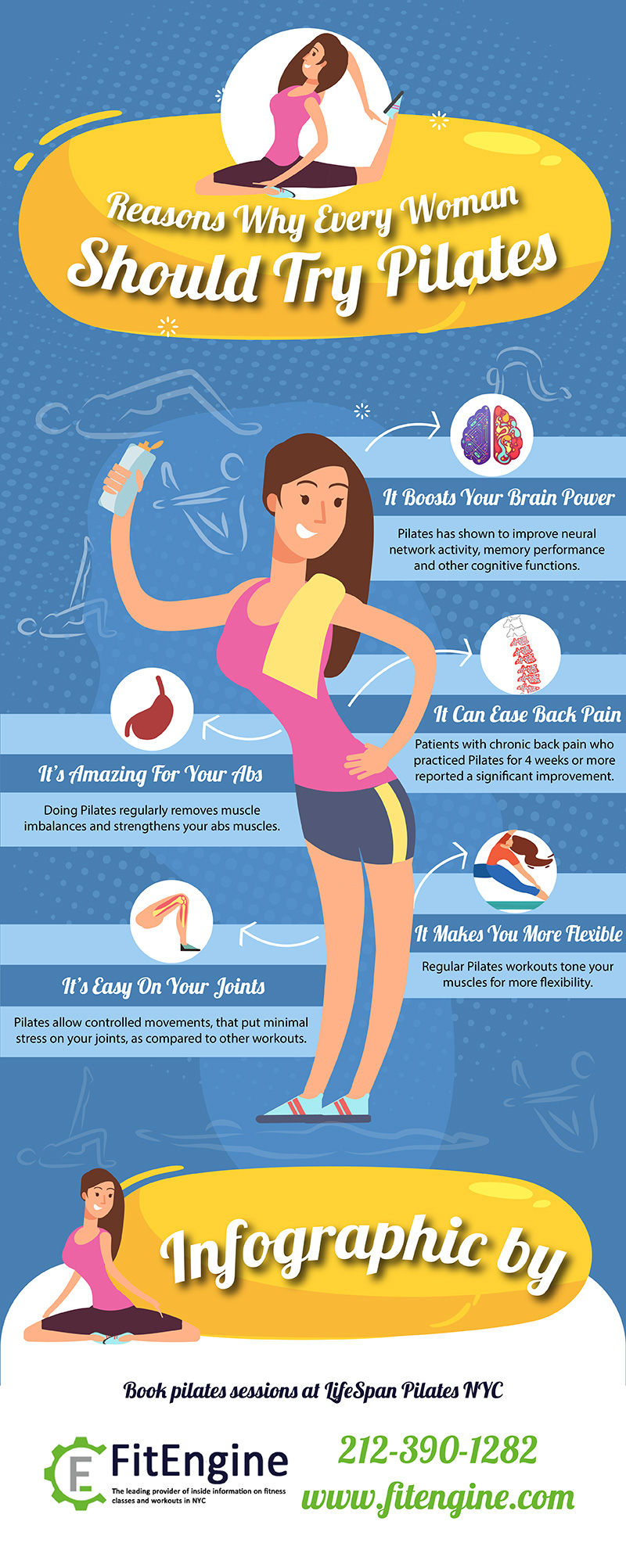 Reasons Why Every Woman
Should Try Pilates

It Boosts Your Brain Power

Pilates has shown to improve neural network activity, memory performance and other cognitive functions.

It Can Ease Back Pain

Patients with chronic back pain who practiced Pilates for 4 weeks or more reported a significant improvement.

It's Amazing For Your Abs

Doing Pilates regularly removes muscle imbalances and strengthens your abs muscles.

It Makes You More Flexible

Regular Pilates workouts tone your muscles for more flexibility.

It's Easy On Your Joints

Pilates allow controlled movements, that put minimal stress on your joints, as compared to other workouts.

Infographic by

Book pilates sessions at LifeSpan Pilates NYC

FitEngine
The leading provider of inside information on fitness classes and workouts in NYC

212-390-1282
www.fitengine.com