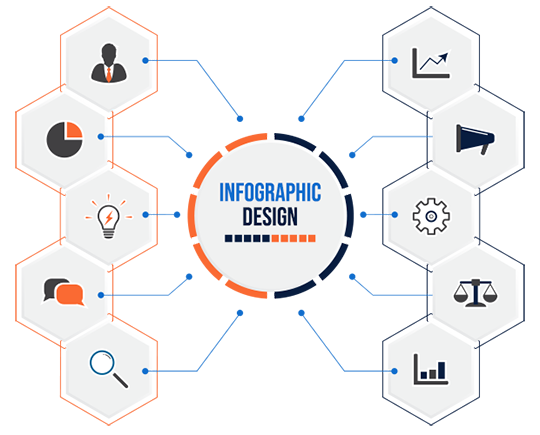 INFOGRAPHIC
DESIGN