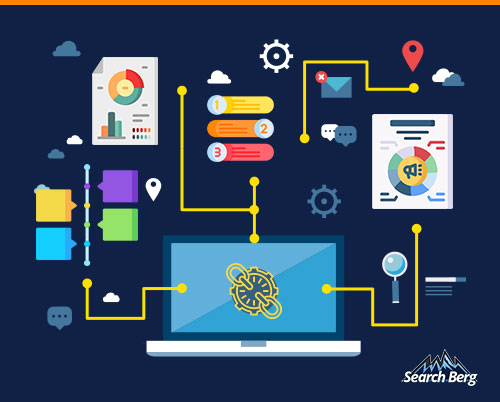 1
2
3
Search Berg